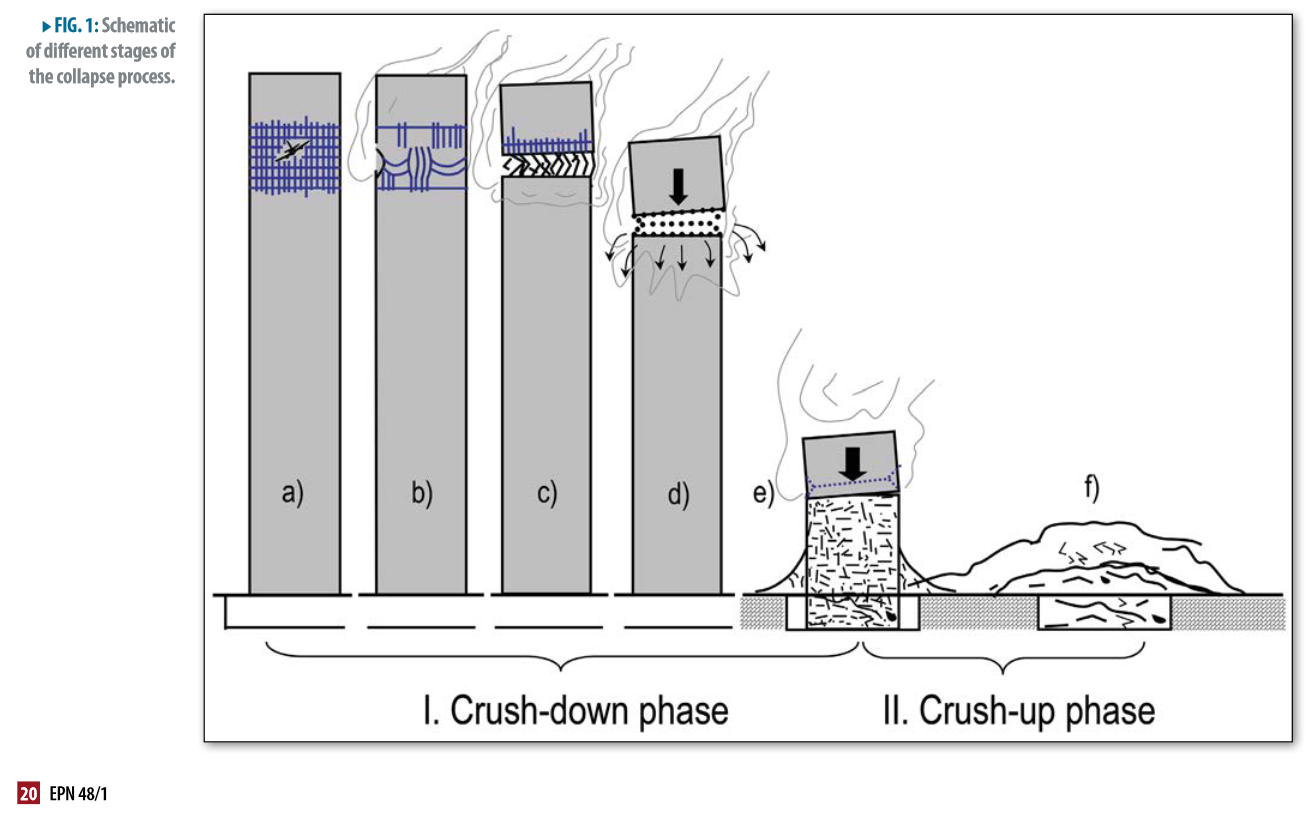 ▸ FIG. 1: Schematic of different stages of the collapse process.

a)

b)

c)

d)

e)

f)

I. Crush-down phase

II. Crush-up phase

20 EPN 48/1